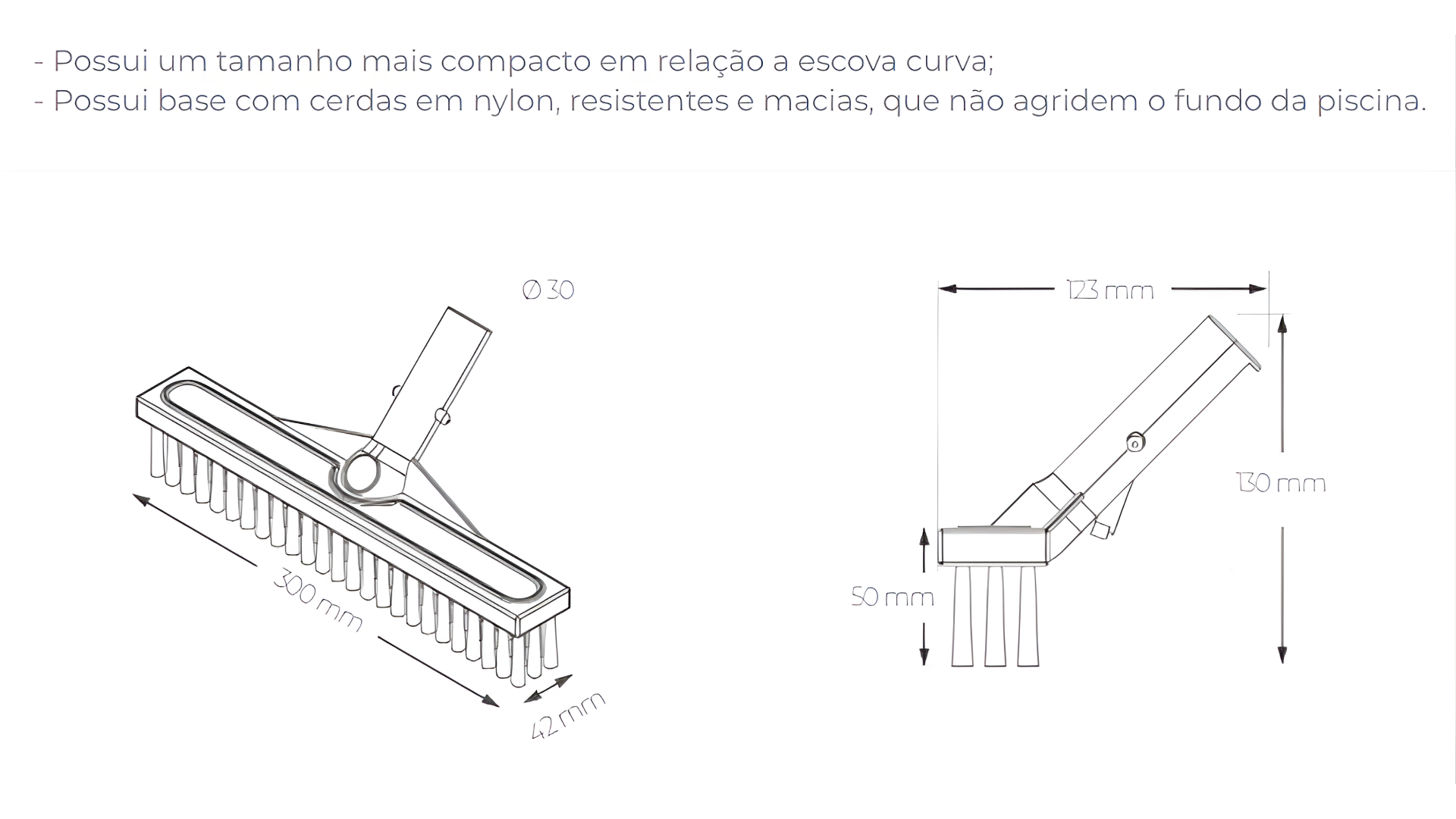 - Possui um tamanho mais compacto em relação a escova curva;
- Possui base com cerdas em nylon, resistentes e macias, que não agridem o fundo da piscina.

Ø 30

300 mm

42 mm

123 mm

130 mm

50 mm